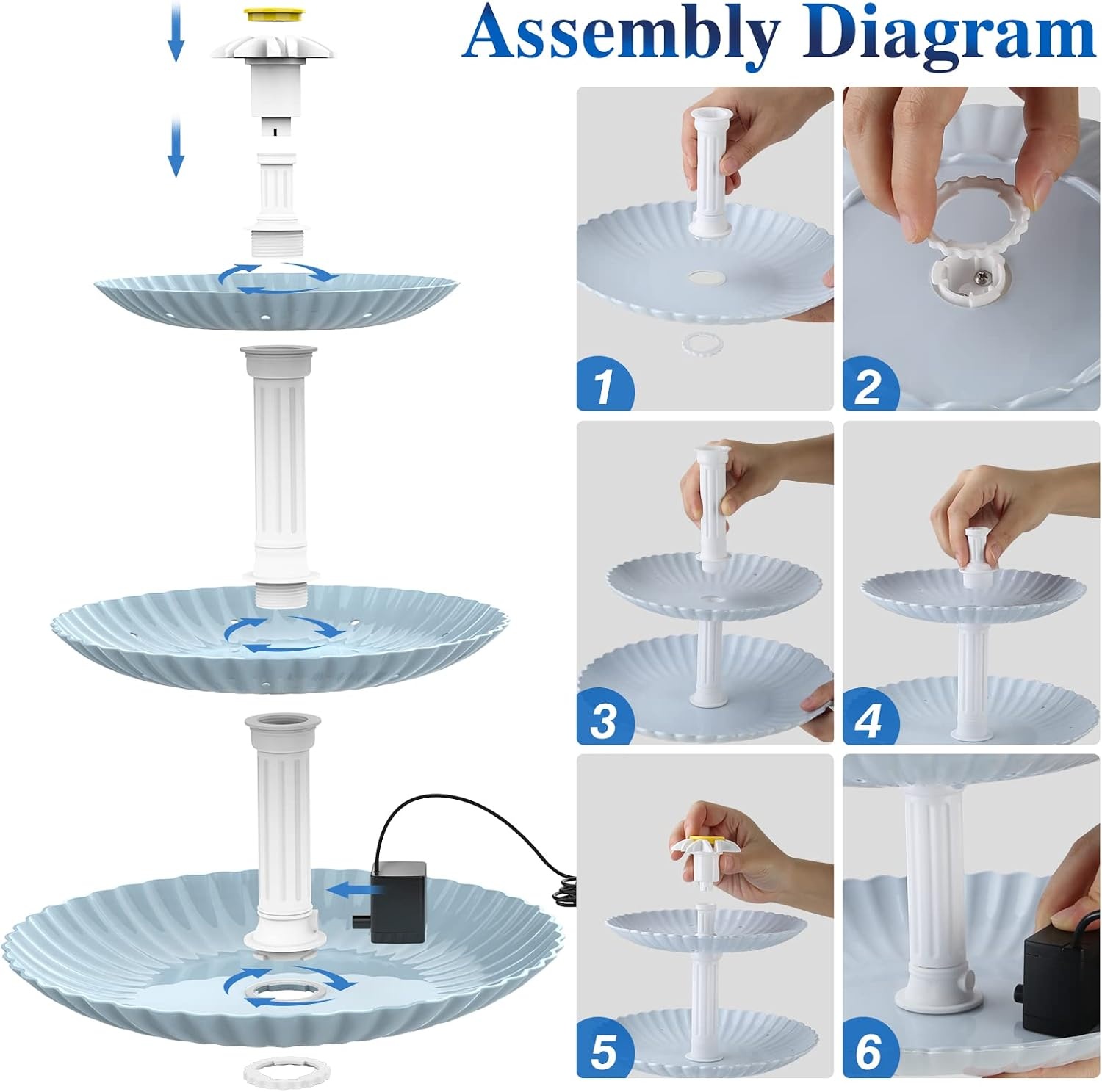 Assembly Diagram

1

2

3

4

5

6